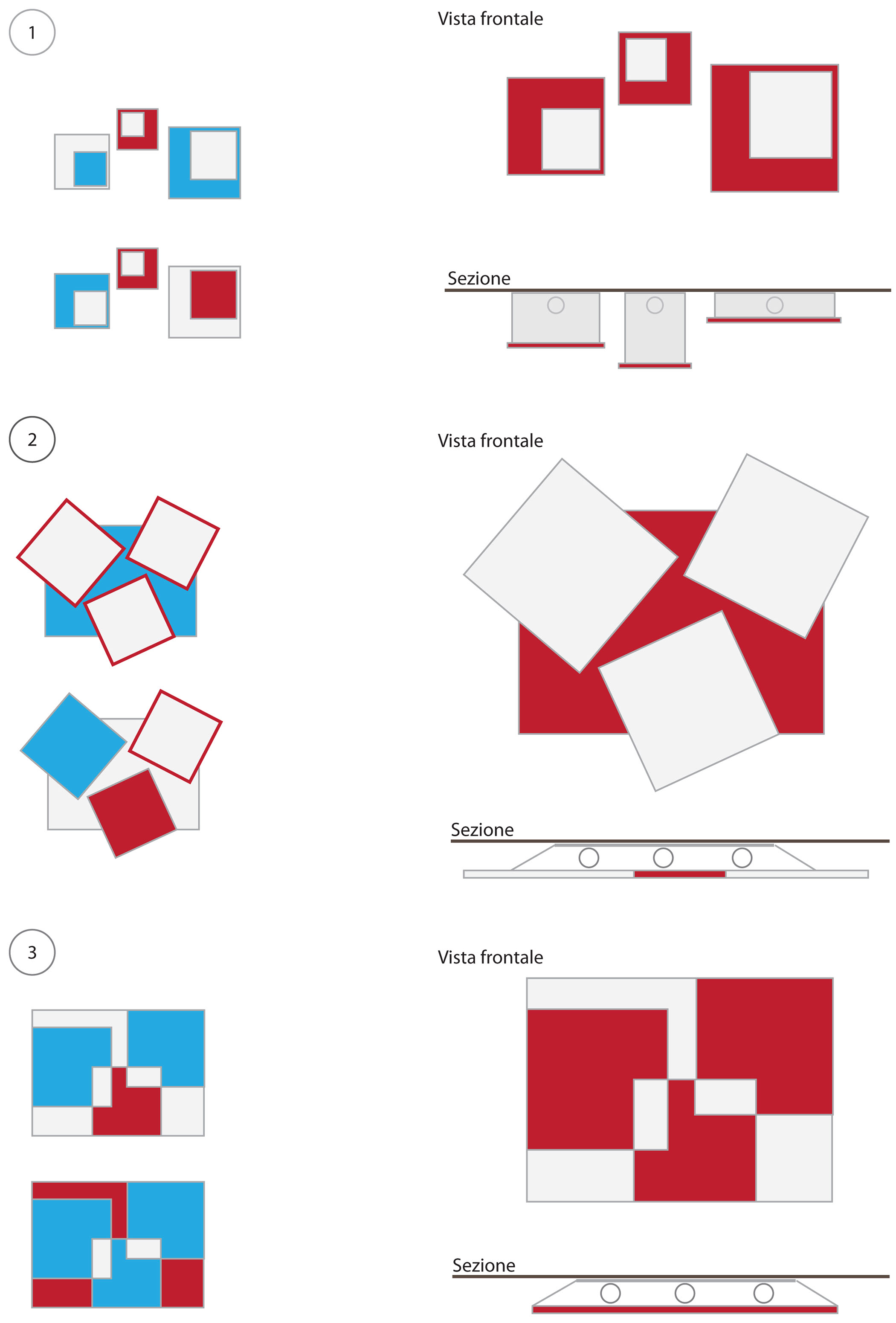 1

Vista frontale

Sezione

2

Vista frontale

Sezione

3

Vista frontale

Sezione